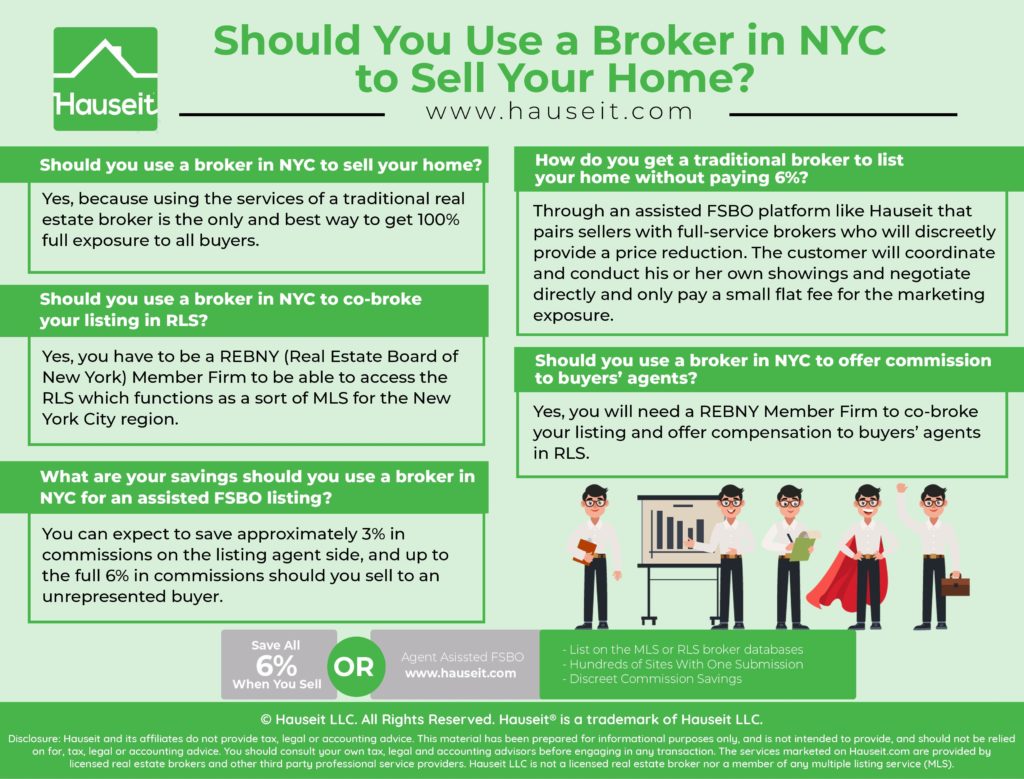 Hauseit

Should You Use a Broker in NYC to Sell Your Home?

www.hauseit.com

Should you use a broker in NYC to sell your home?

Yes, because using the services of a traditional real estate broker is the only and best way to get 100% full exposure to all buyers.

Should you use a broker in NYC to co-broke your listing in RLS?

Yes, you have to be a REBNY (Real Estate Board of New York) Member Firm to be able to access the RLS which functions as a sort of MLS for the New York City region.

What are your savings should you use a broker in NYC for an assisted FSBO listing?

You can expect to save approximately 3% in commissions on the listing agent side, and up to the full 6% in commissions should you sell to an unrepresented buyer.

How do you get a traditional broker to list your home without paying 6%?

Through an assisted FSBO platform like Hauseit that pairs sellers with full-service brokers who will discreetly provide a price reduction. The customer will coordinate and conduct his or her own showings and negotiate directly and only pay a small flat fee for the marketing exposure.

Should you use a broker in NYC to offer commission to buyers' agents?

Yes, you will need a REBNY Member Firm to co-broke your listing and offer compensation to buyers' agents in RLS.

Save All 6% When You Sell

OR

Agent Asissted FSBO www.hauseit.com

- List on the MLS or RLS broker databases
- Hundreds of Sites With One Submission
- Discreet Commission Savings

© Hauseit LLC. All Rights Reserved. Hauseit® is a trademark of Hauseit LLC.

Disclosure: Hauseit and its affiliates do not provide tax, legal or accounting advice. This material has been prepared for informational purposes only, and is not intended to provide, and should not be relied on for, tax, legal or accounting advice. You should consult your own tax, legal and accounting advisors before engaging in any transaction. The services marketed on Hauseit.com are provided by licensed real estate brokers and other third party professional service providers. Hauseit LLC is not a licensed real estate broker nor a member of any multiple listing service (MLS).